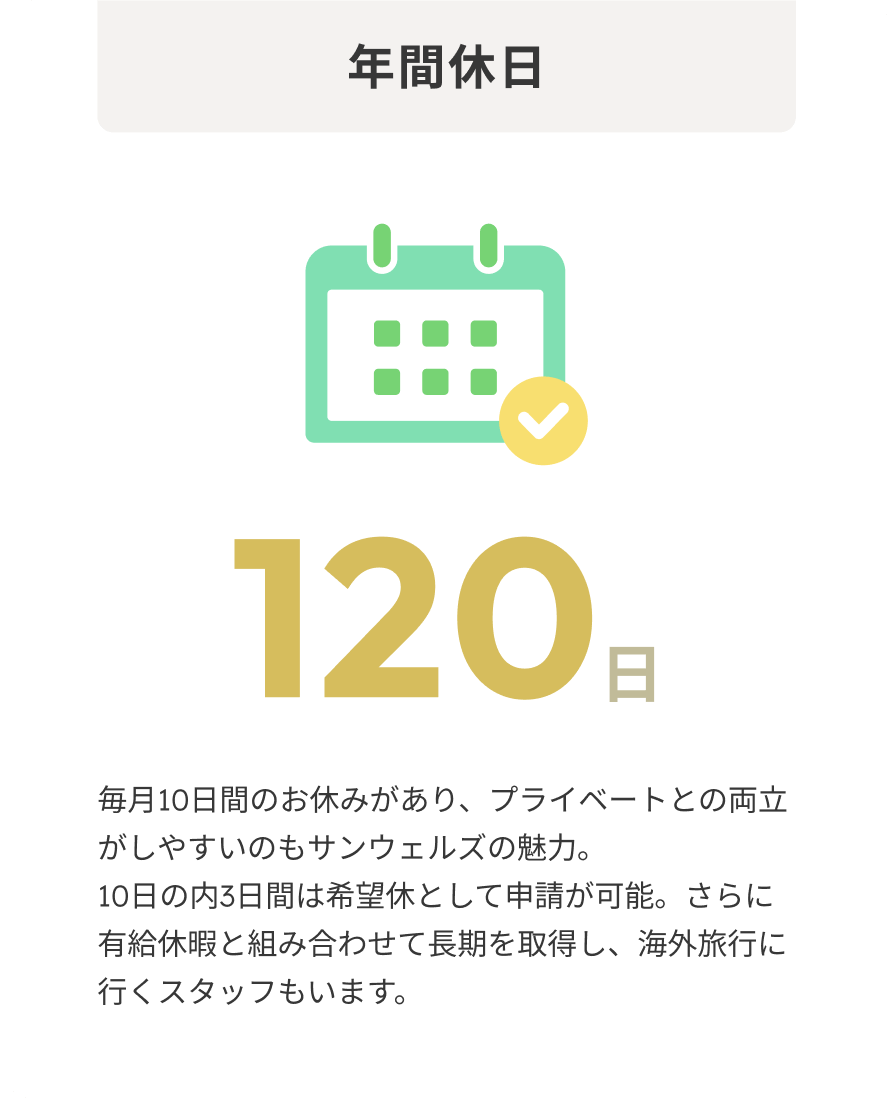 年間休日

120日

毎月10日間のお休みがあり、プライベートとの両立がしやすいのもサンウェルズの魅力。
10日の内3日間は希望休として申請が可能。さらに有給休暇と組み合わせて長期を取得し、海外旅行に行くスタッフもいます。