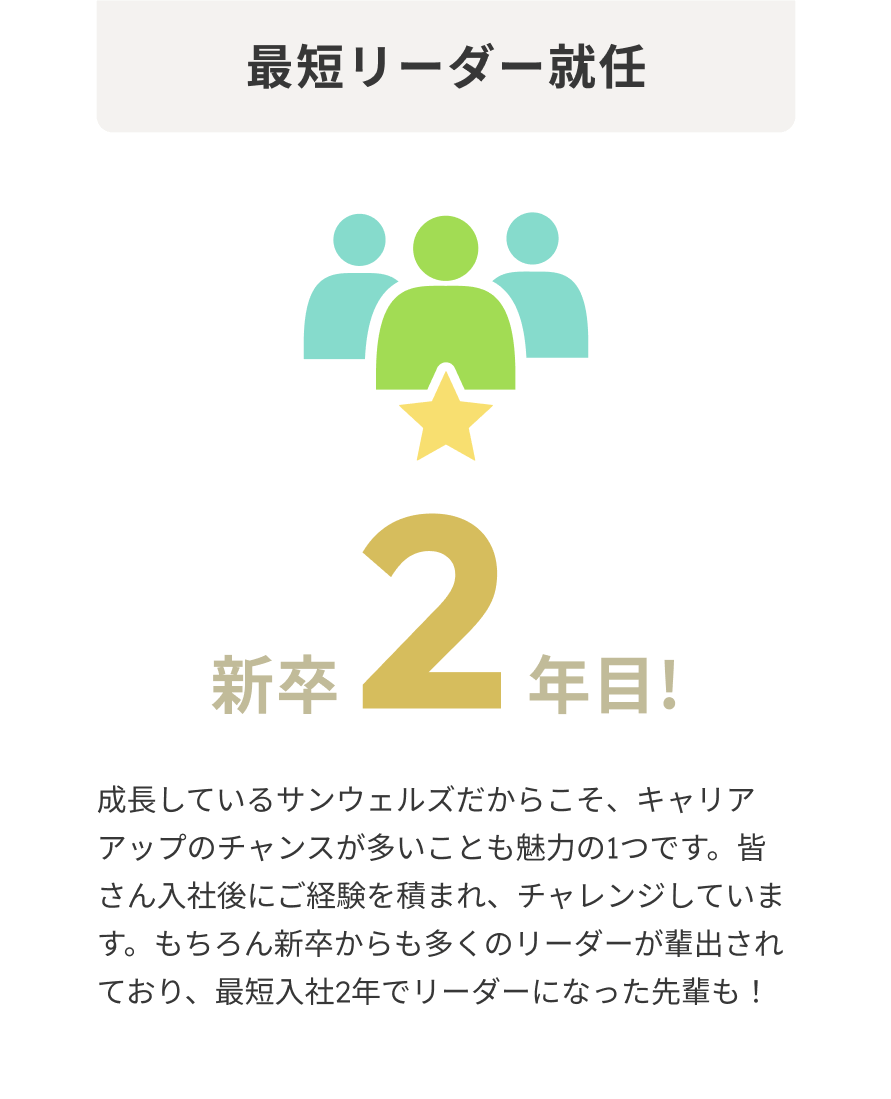 最短リーダー就任

新卒2年目!

成長しているサンウェルズだからこそ、キャリアアップのチャンスが多いことも魅力の1つです。皆さん入社後にご経験を積まれ、チャレンジしています。もちろん新卒からも多くのリーダーが輩出されており、最短入社2年でリーダーになった先輩も！