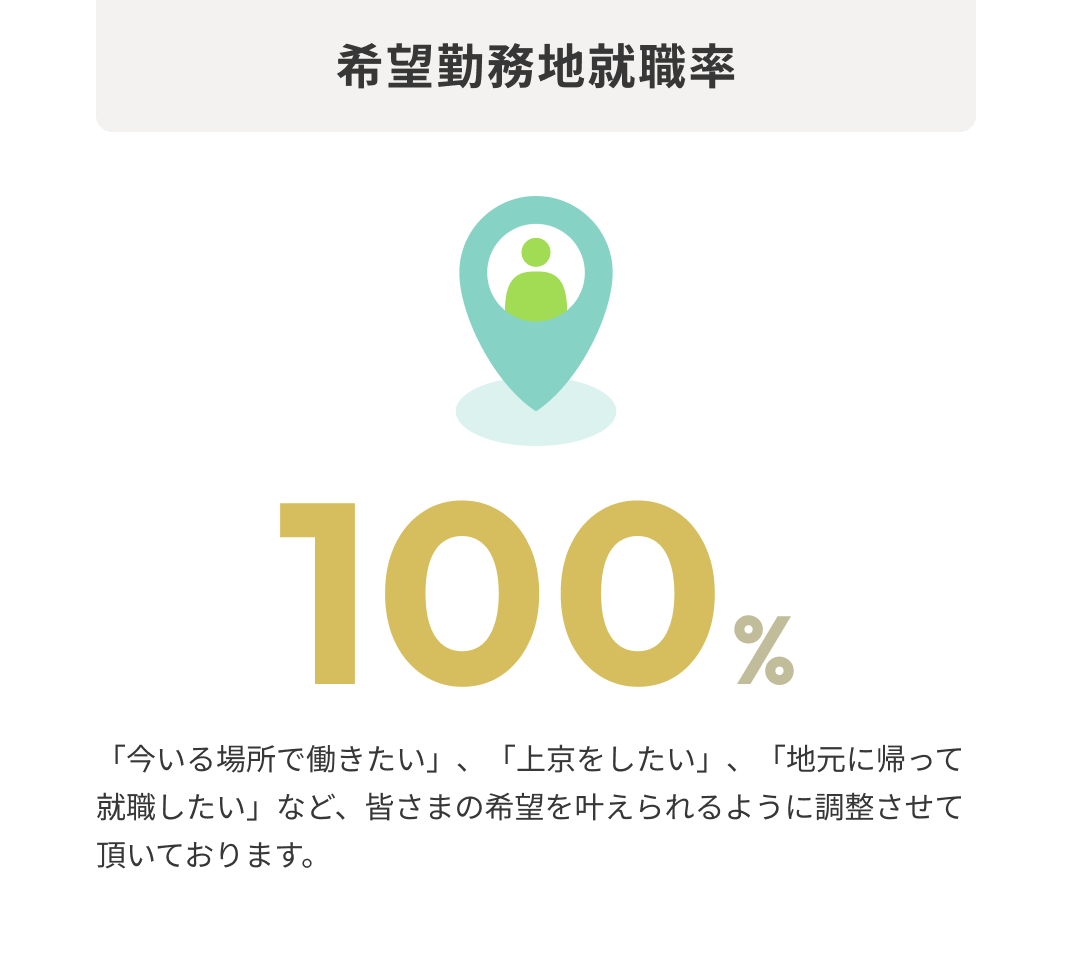 希望勤務地就職率

100%

「今いる場所で働きたい」、「上京をしたい」、「地元に帰って就職したい」など、皆さまの希望を叶えられるように調整させて頂いております。