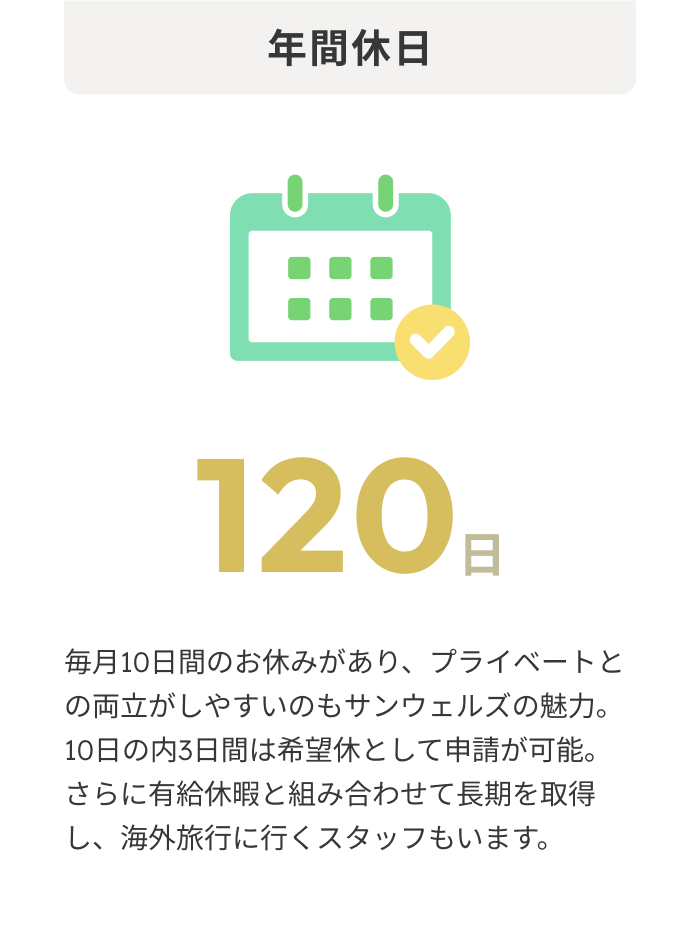 年間休日

120日

毎月10日間のお休みがあり、プライベートとの両立がしやすいのもサンウェルズの魅力。10日の内3日間は希望休として申請が可能。さらに有給休暇と組み合わせて長期を取得し、海外旅行に行くスタッフもいます。